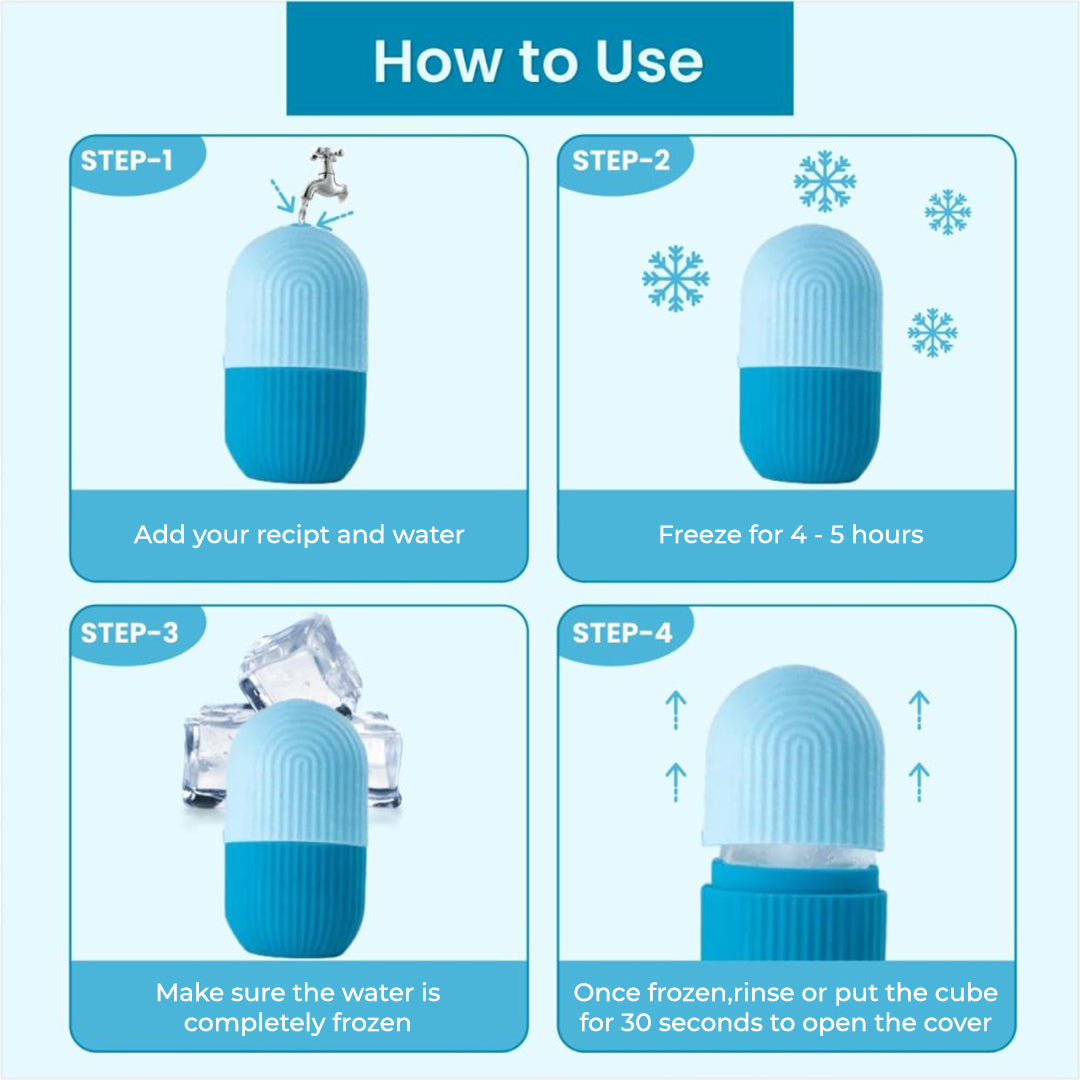 How to Use

STEP-1

Add your recipt and water

STEP-2

Freeze for 4 - 5 hours

STEP-3

Make sure the water is completely frozen

STEP-4

Once frozen,rinse or put the cube for 30 seconds to open the cover